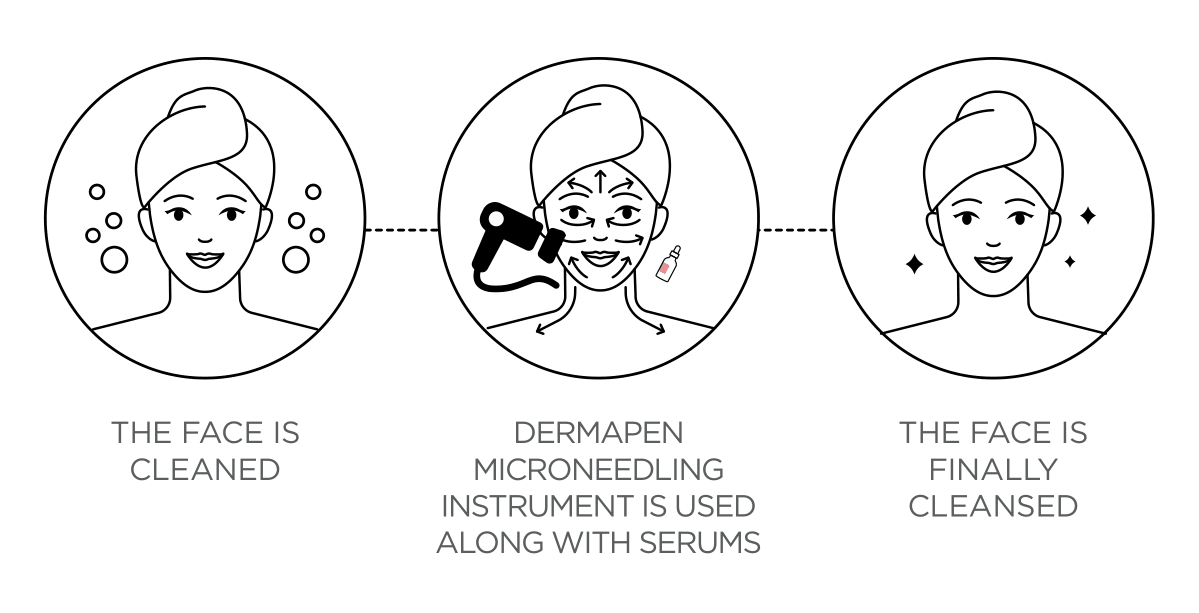 THE FACE IS CLEANED

DERMAPEN MICRONEEDLING INSTRUMENT IS USED ALONG WITH SERUMS

THE FACE IS FINALLY CLEANSED